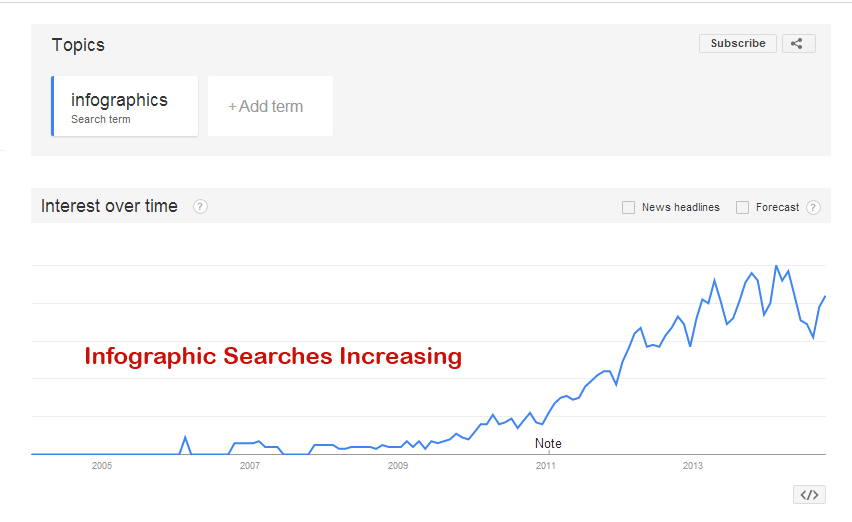 Topics

Subscribe

infographics
Search term

+ Add term

Interest over time ?

News headlines  Forecast ?

Infographic Searches Increasing

Note

2005  2007  2009  2011  2013

</>